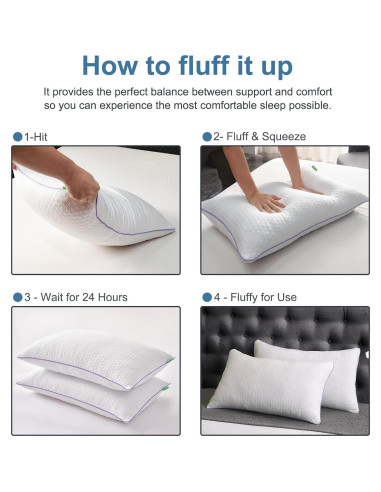 How to fluff it up

It provides the perfect balance between support and comfort so you can experience the most comfortable sleep possible.

1-Hit

2- Fluff & Squeeze

3 - Wait for 24 Hours

4 - Fluffy for Use