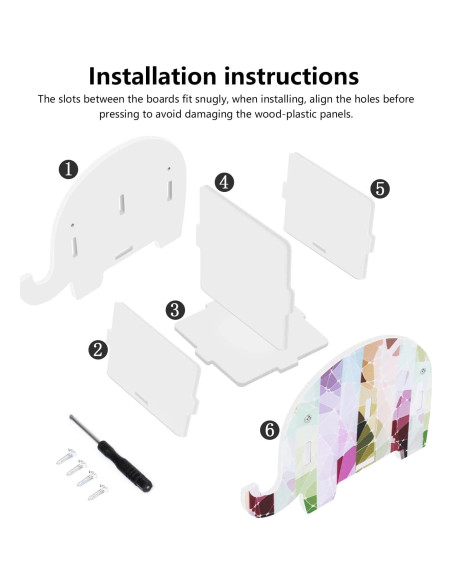 Installation instructions

The slots between the boards fit snugly, when installing, align the holes before pressing to avoid damaging the wood-plastic panels.

1
4
5
3
2
6