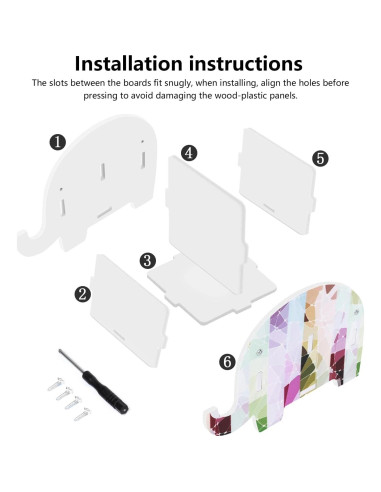 Installation instructions

The slots between the boards fit snugly, when installing, align the holes before pressing to avoid damaging the wood-plastic panels.

1
4
5
3
2
6