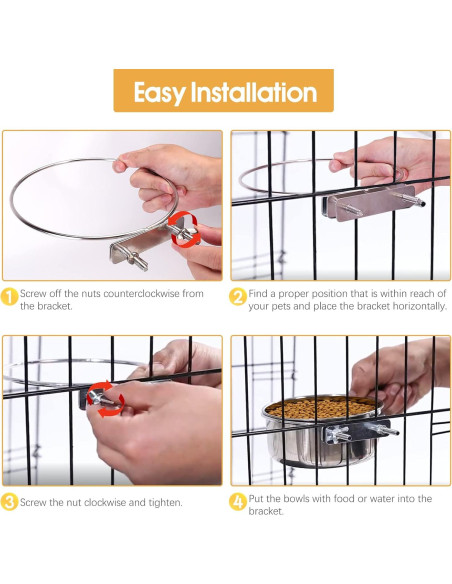 Easy Installation

1 Screw off the nuts counterclockwise from the bracket.

2 Find a proper position that is within reach of your pets and place the bracket horizontally.

3 Screw the nut clockwise and tighten.

4 Put the bowls with food or water into the bracket.