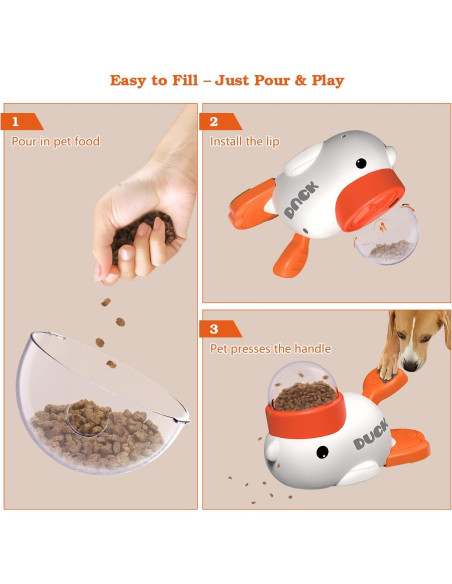 Easy to Fill – Just Pour & Play

1
Pour in pet food

2
Install the lip

DUCK

3
Pet presses the handle

DUCK