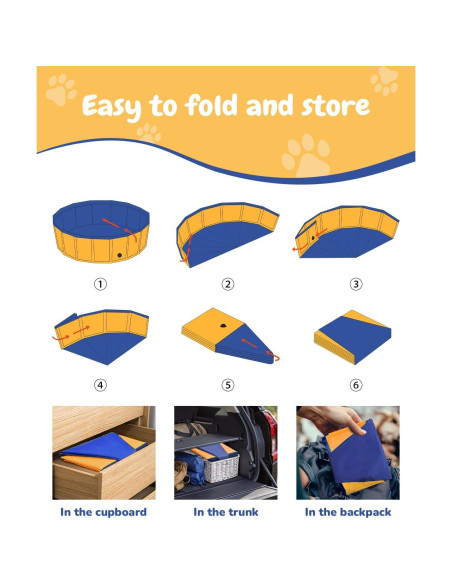 Easy to fold and store

①

②

③

④

⑤

⑥

In the cupboard

In the trunk

In the backpack