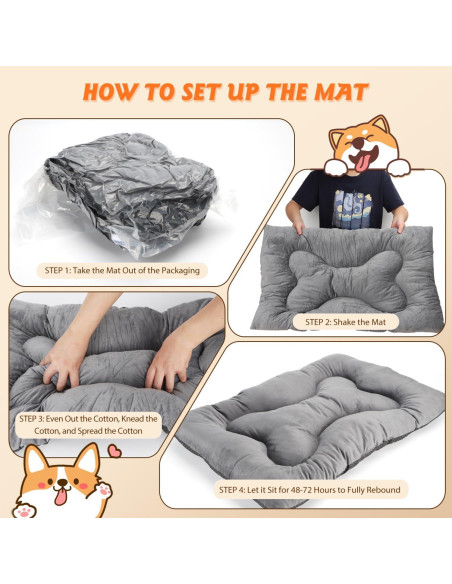 HOW TO SET UP THE MAT

STEP 1: Take the Mat Out of the Packaging

STEP 2: Shake the Mat

STEP 3: Even Out the Cotton, Knead the Cotton, and Spread the Cotton

STEP 4: Let it Sit for 48-72 Hours to Fully Rebound