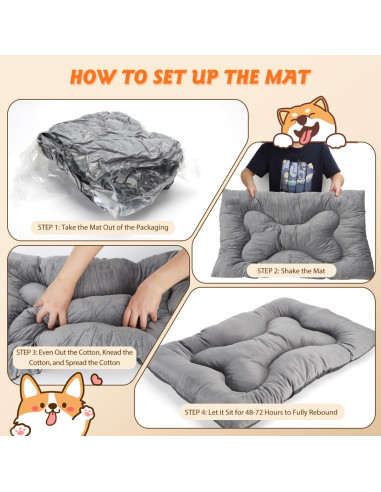 HOW TO SET UP THE MAT

STEP 1: Take the Mat Out of the Packaging

STEP 2: Shake the Mat

STEP 3: Even Out the Cotton, Knead the Cotton, and Spread the Cotton

STEP 4: Let it Sit for 48-72 Hours to Fully Rebound