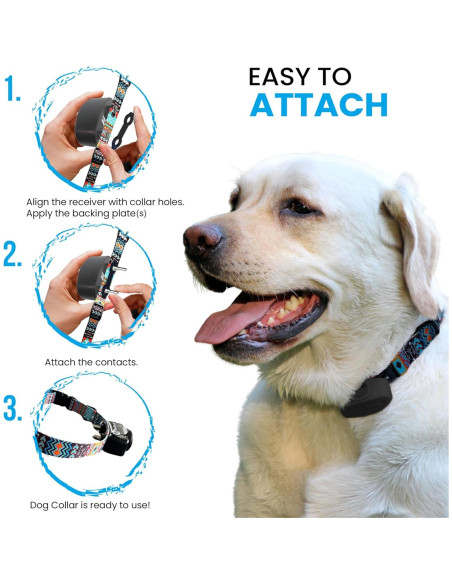 EASY TO
ATTACH

1.

Align the receiver with collar holes. Apply the backing plate(s)

2.

Attach the contacts.

3.

Dog Collar is ready to use!