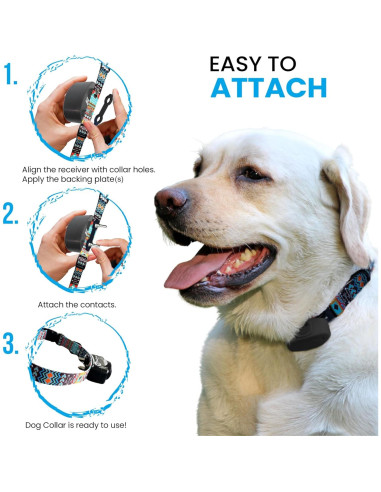 EASY TO
ATTACH

1.

Align the receiver with collar holes. Apply the backing plate(s)

2.

Attach the contacts.

3.

Dog Collar is ready to use!