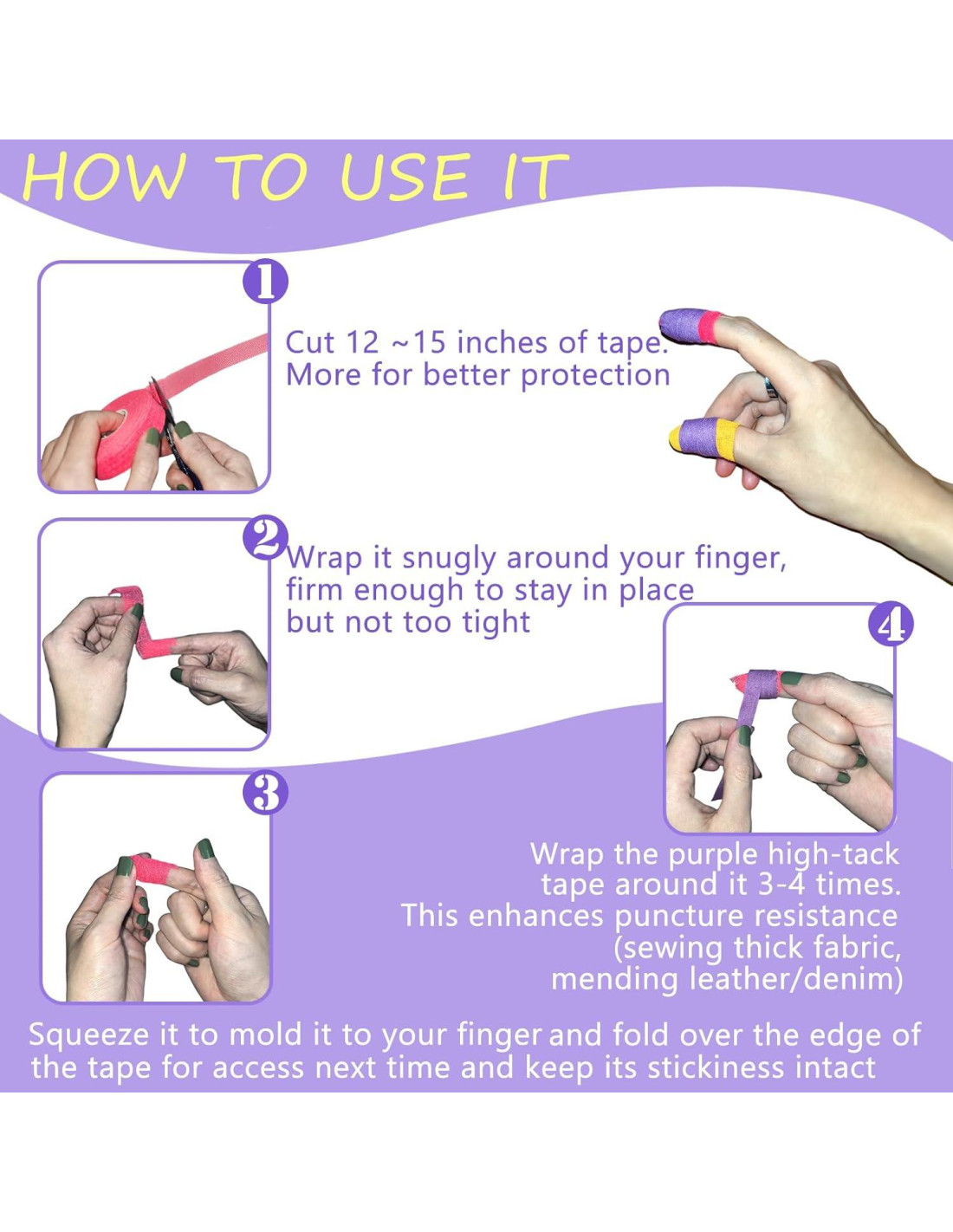 HOW TO USE IT

1

Cut 12 ~15 inches of tape. More for better protection

2

Wrap it snugly around your finger, firm enough to stay in place but not too tight

4

3

Wrap the purple high-tack tape around it 3-4 times. This enhances puncture resistance (sewing thick fabric, mending leather/denim)

Squeeze it to mold it to your finger and fold over the edge of the tape for access next time and keep its stickiness intact