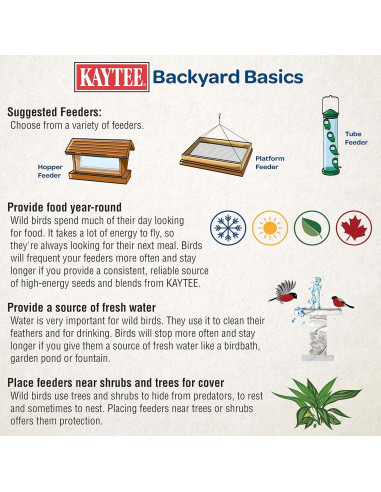 KAYTEE Backyard Basics

Suggested Feeders:
Choose from a variety of feeders.

Hopper Feeder

Platform Feeder

Tube Feeder

Provide food year-round
Wild birds spend much of their day looking for food. It takes a lot of energy to fly, so they're always looking for their next meal. Birds will frequent your feeders more often and stay longer if you provide a consistent, reliable source of high-energy seeds and blends from KAYTEE.

Provide a source of fresh water
Water is very important for wild birds. They use it to clean their feathers and for drinking. Birds will stop more often and stay longer if you give them a source of fresh water like a birdbath, garden pond or fountain.

Place feeders near shrubs and trees for cover
Wild birds use trees and shrubs to hide from predators, to rest and sometimes to nest. Placing feeders near trees or shrubs offers them protection.