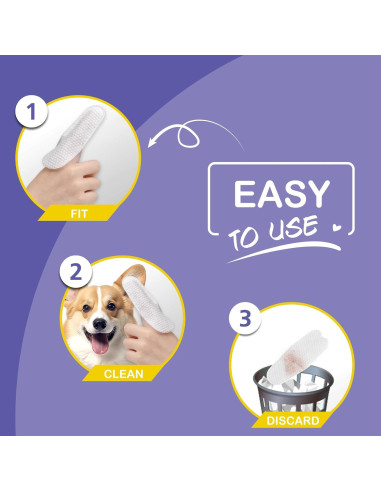 1
FIT

EASY
TO USE

2
CLEAN

3
DISCARD