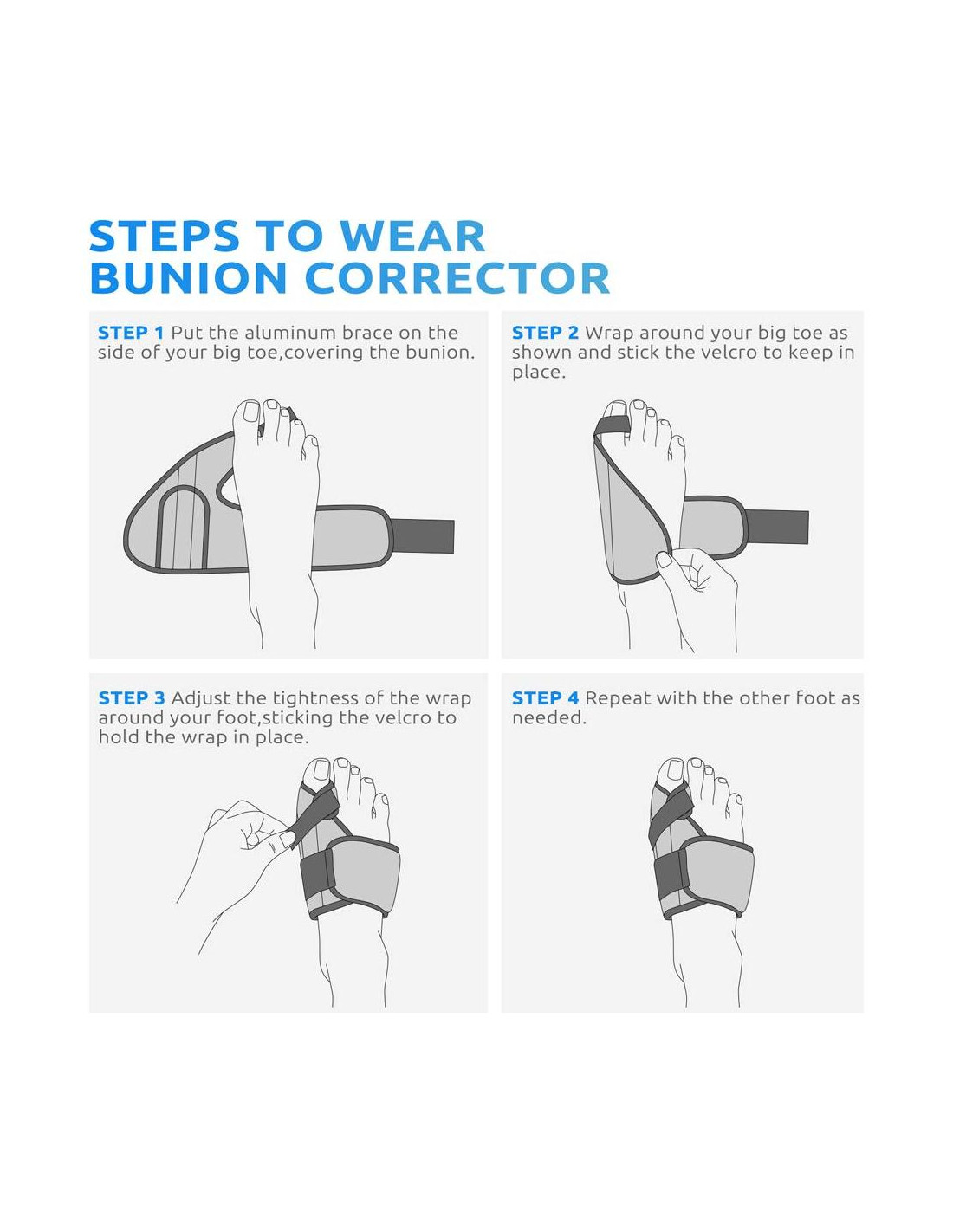 STEPS TO WEAR BUNION CORRECTOR

STEP 1 Put the aluminum brace on the side of your big toe,covering the bunion.

STEP 2 Wrap around your big toe as shown and stick the velcro to keep in place.

STEP 3 Adjust the tightness of the wrap around your foot,sticking the velcro to hold the wrap in place.

STEP 4 Repeat with the other foot as needed.