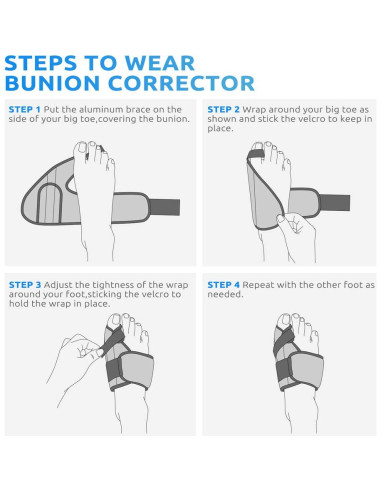 STEPS TO WEAR BUNION CORRECTOR

STEP 1 Put the aluminum brace on the side of your big toe,covering the bunion.

STEP 2 Wrap around your big toe as shown and stick the velcro to keep in place.

STEP 3 Adjust the tightness of the wrap around your foot,sticking the velcro to hold the wrap in place.

STEP 4 Repeat with the other foot as needed.