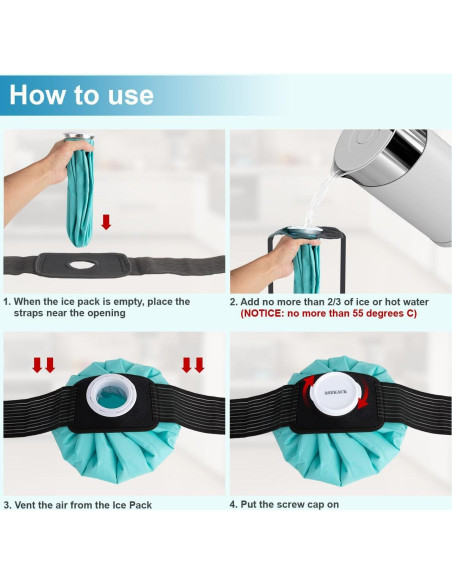 How to use

1. When the ice pack is empty, place the straps near the opening

2. Add no more than 2/3 of ice or hot water (NOTICE: no more than 55 degrees C)

ASEKACK

3. Vent the air from the Ice Pack

4. Put the screw cap on