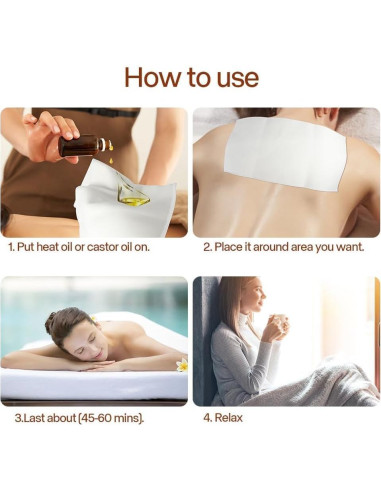 How to use

1. Put heat oil or castor oil on.

2. Place it around area you want.

3.Last about (45-60 mins).

4. Relax