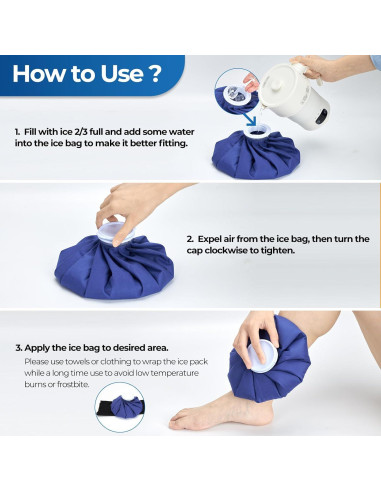 How to Use ?

1. Fill with ice 2/3 full and add some water into the ice bag to make it better fitting.

2. Expel air from the ice bag, then turn the cap clockwise to tighten.

3. Apply the ice bag to desired area.

Please use towels or clothing to wrap the ice pack while a long time use to avoid low temperature burns or frostbite.