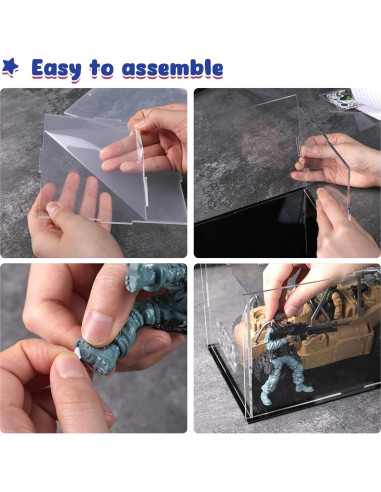 Easy to assemble