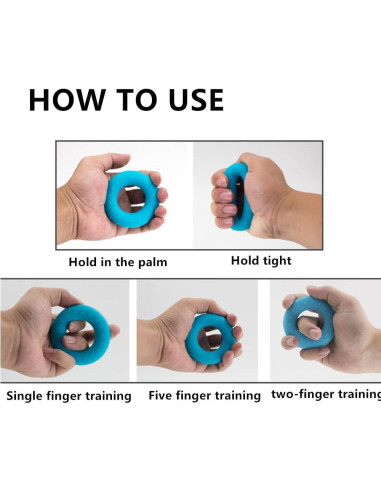 HOW TO USE

Hold in the palm

Hold tight

Single finger training

Five finger training

two-finger training