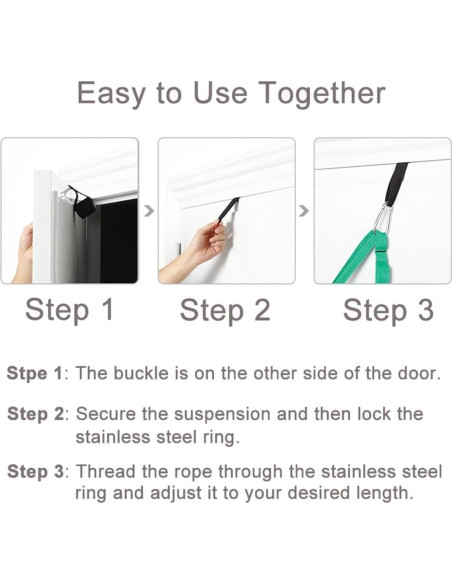 Easy to Use Together

Step 1

Step 2

Step 3

Stpe 1: The buckle is on the other side of the door.

Step 2: Secure the suspension and then lock the stainless steel ring.

Step 3: Thread the rope through the stainless steel ring and adjust it to your desired length.