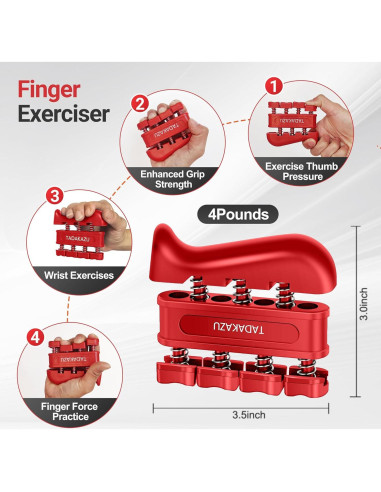 Finger Exerciser

2
TADAKAZU
Enhanced Grip Strength

1
TADAKAZU
Exercise Thumb Pressure

3
TADAKAZU
Wrist Exercises

4Pounds

TADAKAZU

3.0inch

4
TADAKAZU
Finger Force Practice

3.5inch