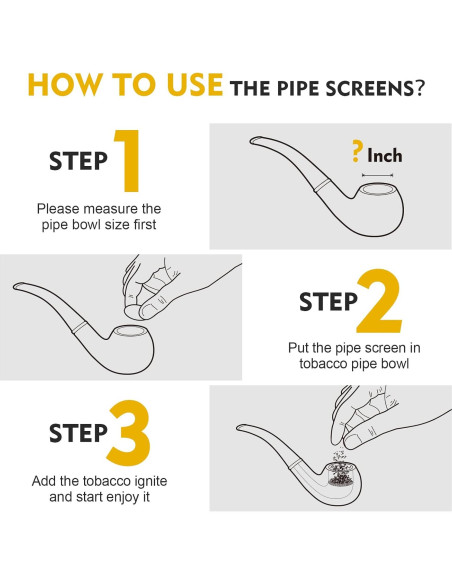 HOW TO USE THE PIPE SCREENS?

STEP 1

Please measure the pipe bowl size first

? Inch

STEP 2

Put the pipe screen in tobacco pipe bowl

STEP 3

Add the tobacco ignite and start enjoy it