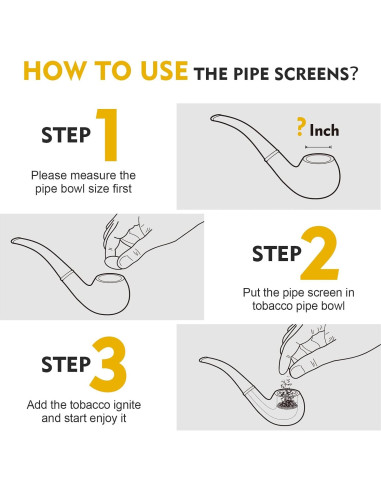 HOW TO USE THE PIPE SCREENS?

STEP 1

Please measure the pipe bowl size first

? Inch

STEP 2

Put the pipe screen in tobacco pipe bowl

STEP 3

Add the tobacco ignite and start enjoy it