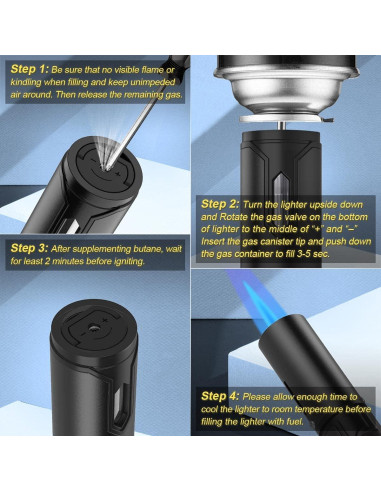 Step 1: Be sure that no visible flame or kindling when filling and keep unimpeded air around. Then release the remaining gas.

Step 2: Turn the lighter upside down and Rotate the gas valve on the bottom of lighter to the middle of "+" and "–" Insert the gas canister tip and push down the gas container to fill 3-5 sec.

Step 3: After supplementing butane, wait for least 2 minutes before igniting.

Step 4: Please allow enough time to cool the lighter to room temperature before filling the lighter with fuel.