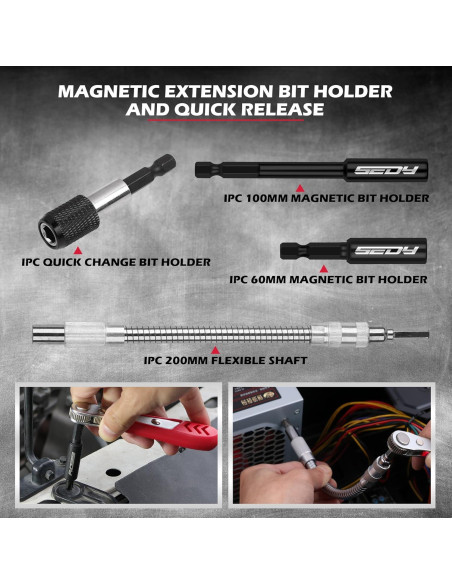 MAGNETIC EXTENSION BIT HOLDER
AND QUICK RELEASE

SEDY

IPC 100MM MAGNETIC BIT HOLDER

IPC QUICK CHANGE BIT HOLDER

SEDY

IPC 60MM MAGNETIC BIT HOLDER

IPC 200MM FLEXIBLE SHAFT