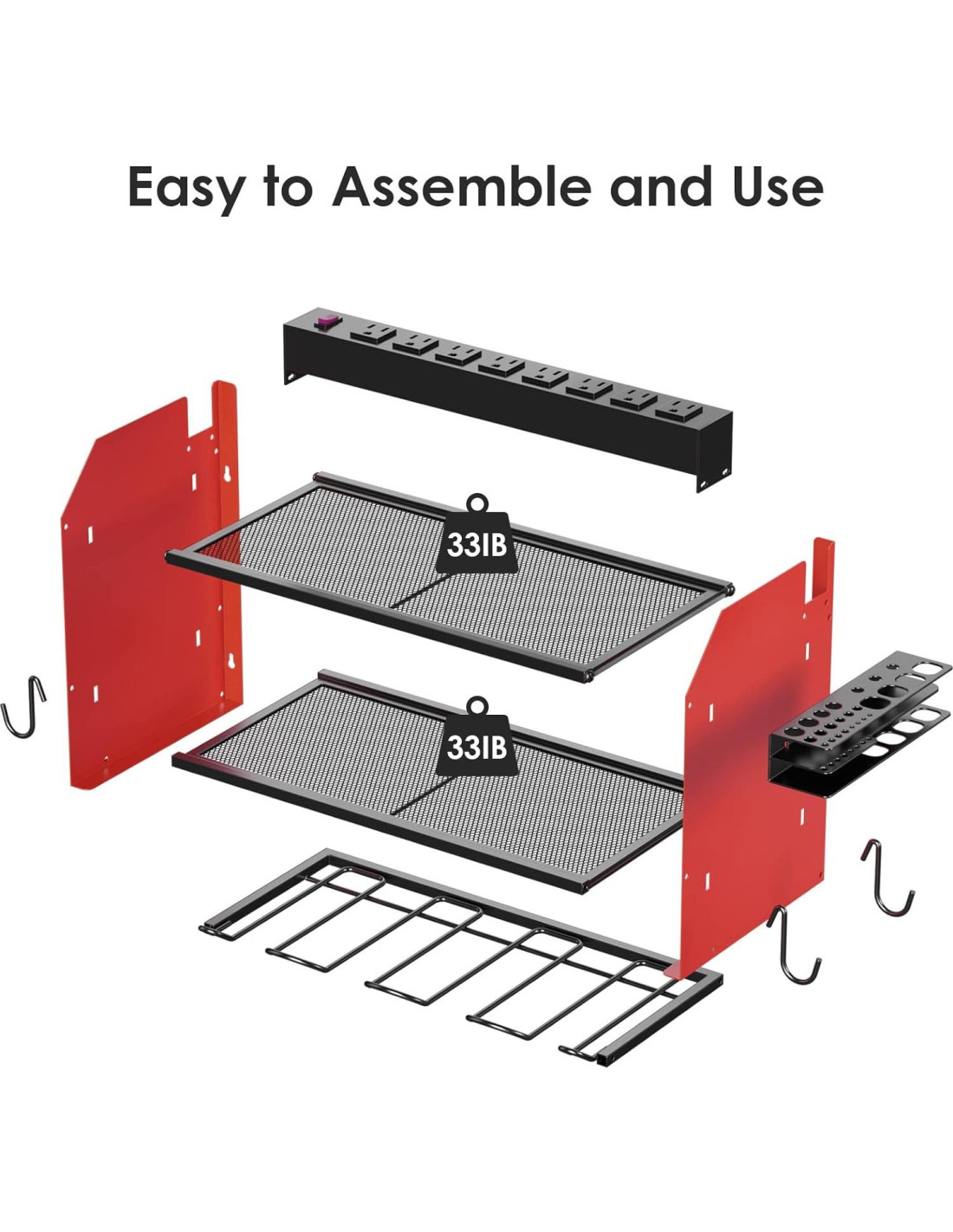 Easy to Assemble and Use

33IB

33IB