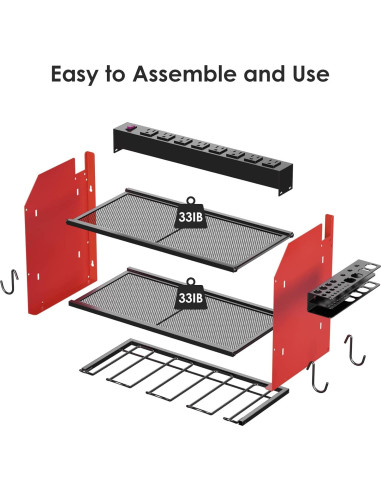 Easy to Assemble and Use

33IB

33IB