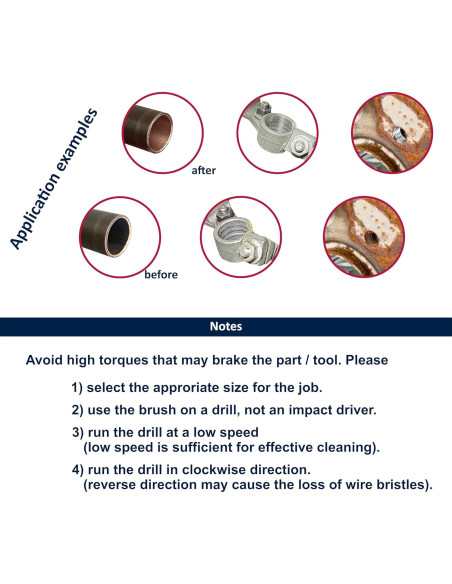 Application examples

after

before

Notes

Avoid high torques that may brake the part / tool. Please

1) select the approriate size for the job.

2) use the brush on a drill, not an impact driver.

3) run the drill at a low speed (low speed is sufficient for effective cleaning).

4) run the drill in clockwise direction. (reverse direction may cause the loss of wire bristles).