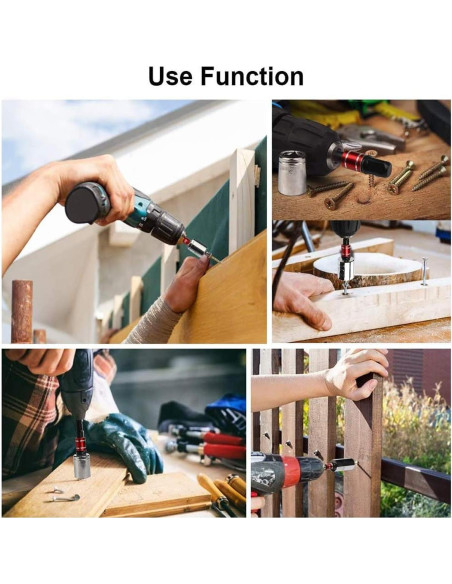 Use Function