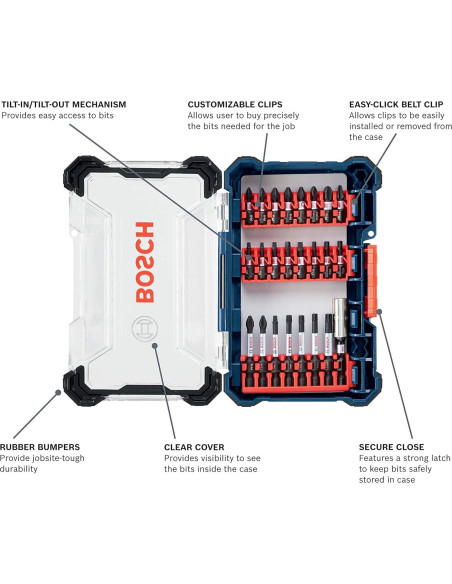 TILT-IN/TILT-OUT MECHANISM
Provides easy access to bits

CUSTOMIZABLE CLIPS
Allows user to buy precisely the bits needed for the job

EASY-CLICK BELT CLIP
Allows clips to be easily installed or removed from the case

BOSCH

RUBBER BUMPERS
Provide jobsite-tough durability

CLEAR COVER
Provides visibility to see the bits inside the case

SECURE CLOSE
Features a strong latch to keep bits safely stored in case