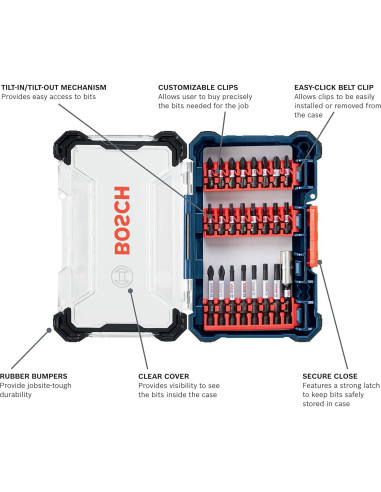 TILT-IN/TILT-OUT MECHANISM
Provides easy access to bits

CUSTOMIZABLE CLIPS
Allows user to buy precisely the bits needed for the job

EASY-CLICK BELT CLIP
Allows clips to be easily installed or removed from the case

BOSCH

RUBBER BUMPERS
Provide jobsite-tough durability

CLEAR COVER
Provides visibility to see the bits inside the case

SECURE CLOSE
Features a strong latch to keep bits safely stored in case