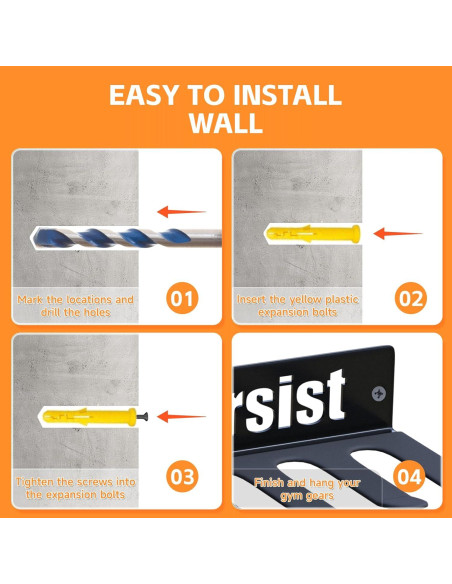 EASY TO INSTALL
WALL

Mark the locations and drill the holes

01

Insert the yellow plastic expansion bolts

02

Tighten the screws into the expansion bolts

03

rsist

Finish and hang your gym gears

04