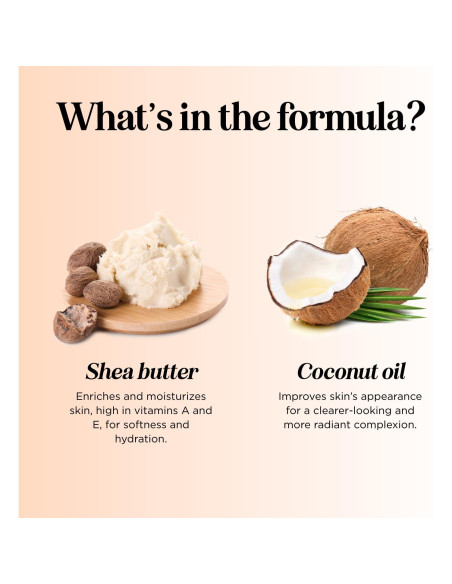 What's in the formula?

Shea butter

Enriches and moisturizes skin, high in vitamins A and E, for softness and hydration.

Coconut oil

Improves skin's appearance for a clearer-looking and more radiant complexion.