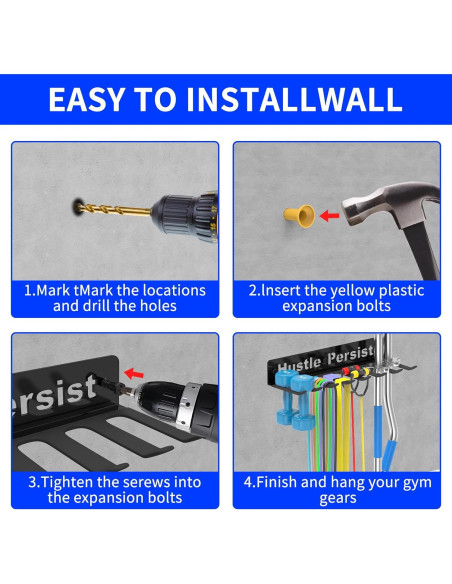 EASY TO INSTALLWALL

1.Mark tMark the locations and drill the holes

2.Insert the yellow plastic expansion bolts

ersist

3.Tighten the serews into the expansion bolts

Hustle Persist

4.Finish and hang your gym gears