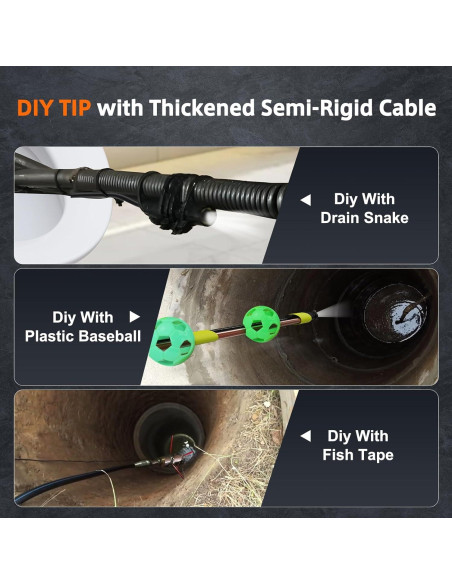 DIY TIP with Thickened Semi-Rigid Cable

◀ Diy With Drain Snake

Diy With ▶ Plastic Baseball

◀ Diy With Fish Tape