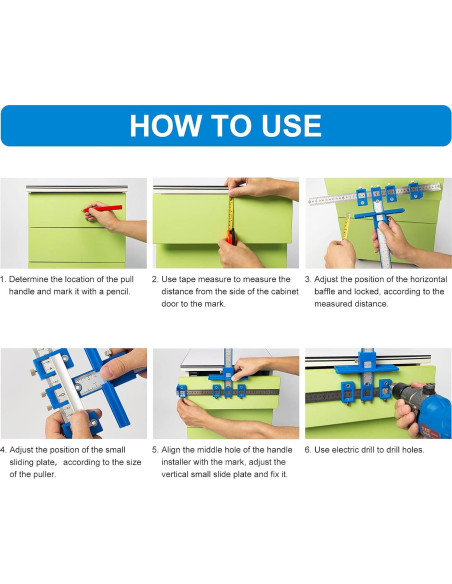 HOW TO USE

1. Determine the location of the pull handle and mark it with a pencil.

2. Use tape measure to measure the distance from the side of the cabinet door to the mark.

3. Adjust the position of the horizontal baffle and locked, according to the measured distance.

4. Adjust the position of the small sliding plate, according to the size of the puller.

5. Align the middle hole of the handle installer with the mark, adjust the vertical small slide plate and fix it.

6. Use electric drill to drill holes.