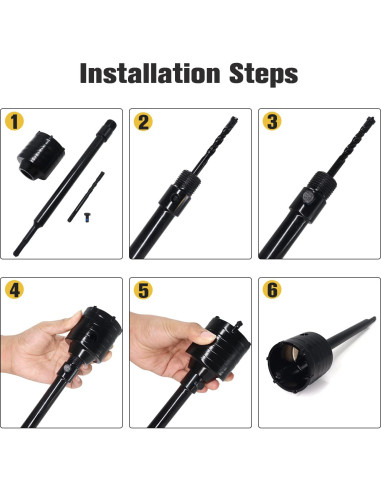 Installation Steps

1

2

3

4

5

6