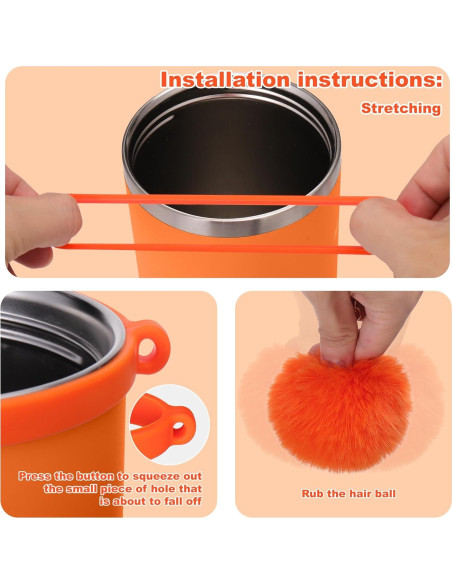 Installation instructions:

Stretching

Press the button to squeeze out the small piece of hole that is about to fall off

Rub the hair ball