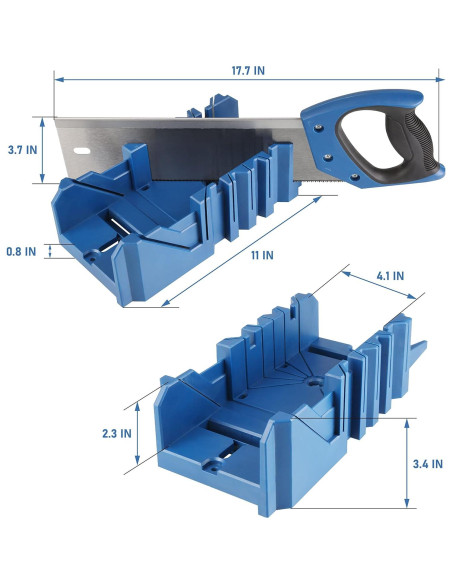 17.7 IN

3.7 IN

0.8 IN

11 IN

4.1 IN

2.3 IN

3.4 IN