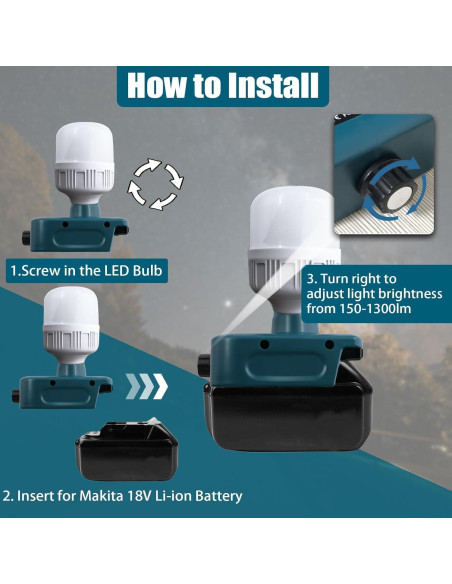 How to Install

1.Screw in the LED Bulb

3. Turn right to adjust light brightness from 150-1300lm

2. Insert for Makita 18V Li-ion Battery