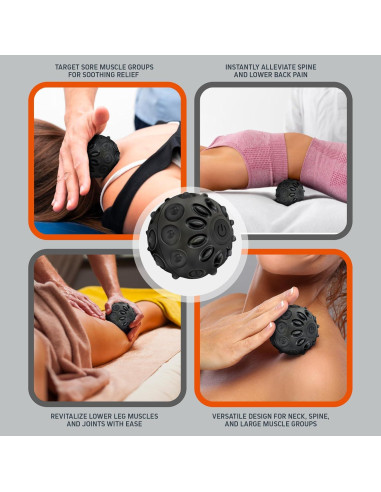 TARGET SORE MUSCLE GROUPS FOR SOOTHING RELIEF

INSTANTLY ALLEVIATE SPINE AND LOWER BACK PAIN

REVITALIZE LOWER LEG MUSCLES AND JOINTS WITH EASE

VERSATILE DESIGN FOR NECK, SPINE, AND LARGE MUSCLE GROUPS