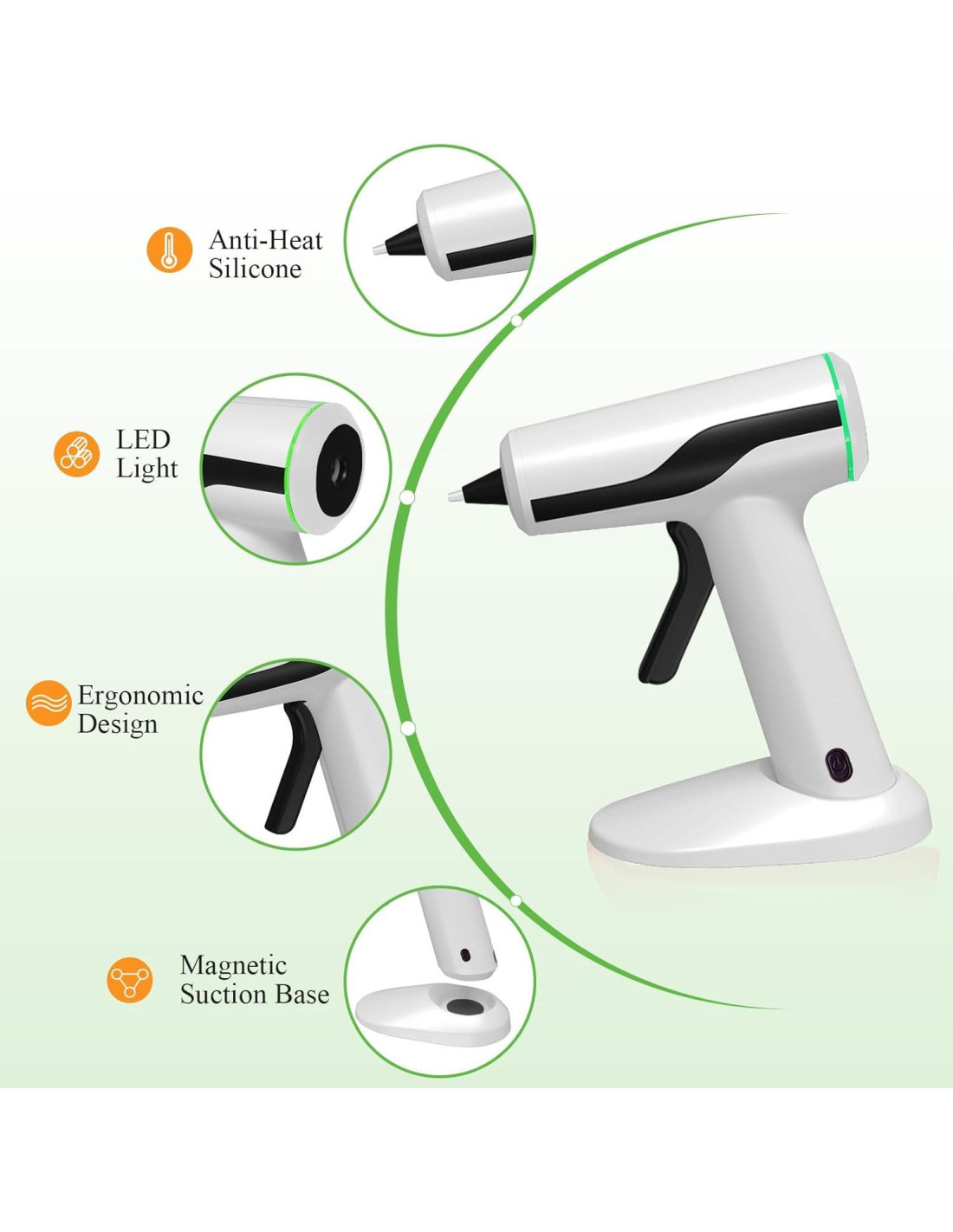 Anti-Heat Silicone

LED Light

Ergonomic Design

Magnetic Suction Base