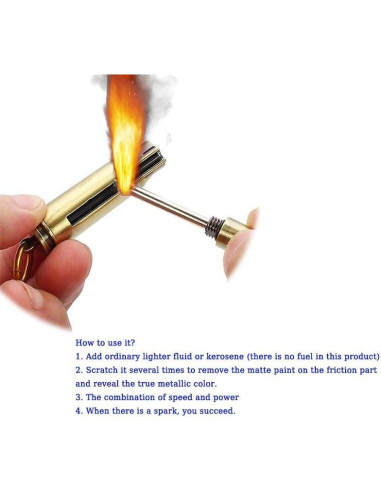 How to use it?
1. Add ordinary lighter fluid or kerosene (there is no fuel in this product)
2. Scratch it several times to remove the matte paint on the friction part and reveal the true metallic color.
3. The combination of speed and power
4. When there is a spark, you succeed.