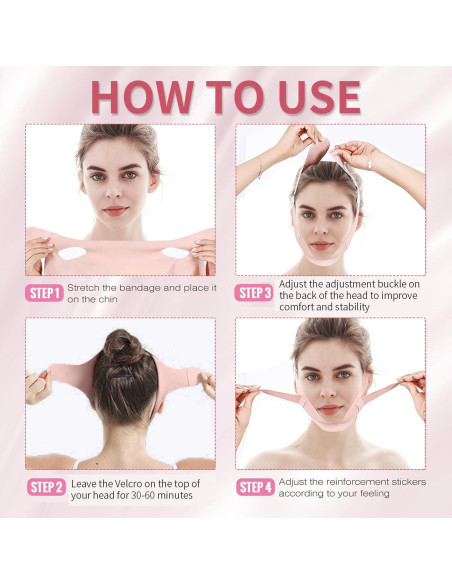 HOW TO USE

STEP 1 Stretch the bandage and place it on the chin

STEP 3 Adjust the adjustment buckle on the back of the head to improve comfort and stability

STEP 2 Leave the Velcro on the top of your head for 30-60 minutes

STEP 4 Adjust the reinforcement stickers according to your feeling