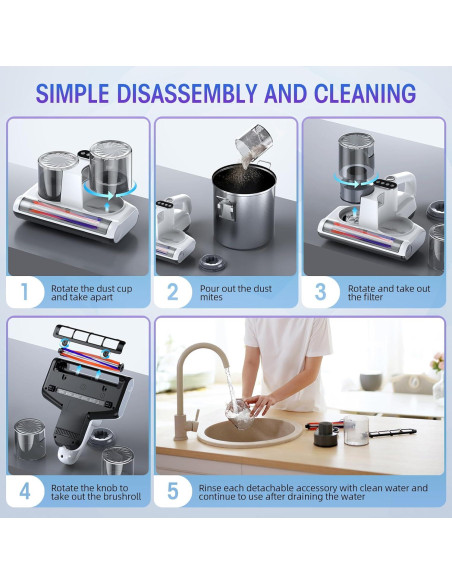 SIMPLE DISASSEMBLY AND CLEANING

1 Rotate the dust cup and take apart

2 Pour out the dust mites

3 Rotate and take out the filter

4 Rotate the knob to take out the brushroll

5 Rinse each detachable accessory with clean water and continue to use after draining the water