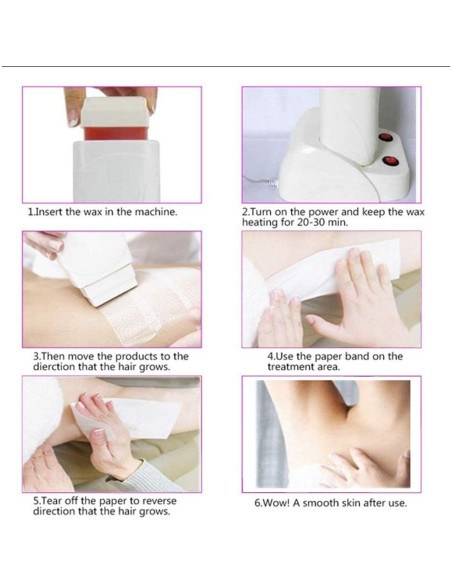 1.Insert the wax in the machine.

2.Turn on the power and keep the wax heating for 20-30 min.

3.Then move the products to the dierction that the hair grows.

4.Use the paper band on the treatment area.

5.Tear off the paper to reverse direction that the hair grows.

6.Wow! A smooth skin after use.