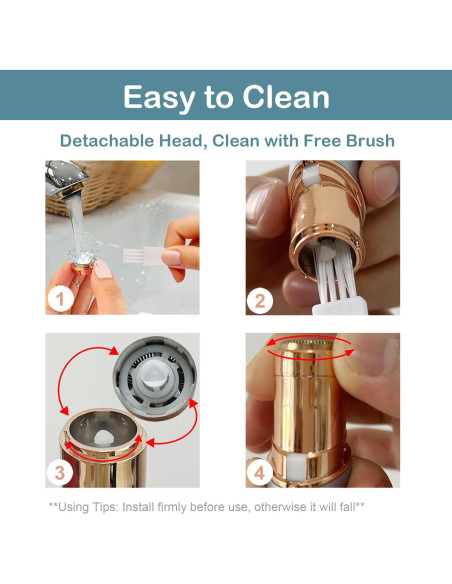 Easy to Clean

Detachable Head, Clean with Free Brush

1

2

3

4

**Using Tips: Install firmly before use, otherwise it will fall**