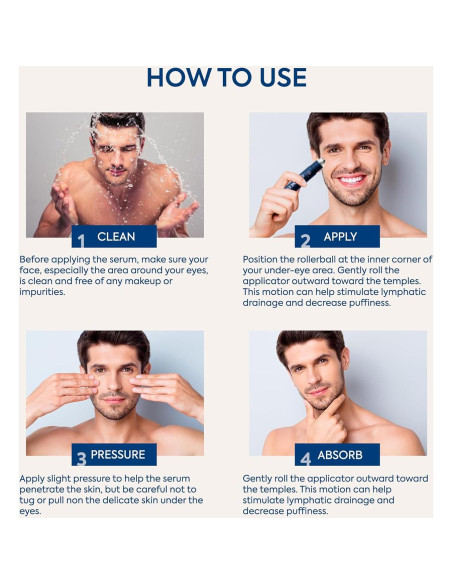 HOW TO USE

1 CLEAN

Before applying the serum, make sure your face, especially the area around your eyes, is clean and free of any makeup or impurities.

2 APPLY

Position the rollerball at the inner corner of your under-eye area. Gently roll the applicator outward toward the temples. This motion can help stimulate lymphatic drainage and decrease puffiness.

3 PRESSURE

Apply slight pressure to help the serum penetrate the skin, but be careful not to tug or pull non the delicate skin under the eyes.

4 ABSORB

Gently roll the applicator outward toward the temples. This motion can help stimulate lymphatic drainage and decrease puffiness.