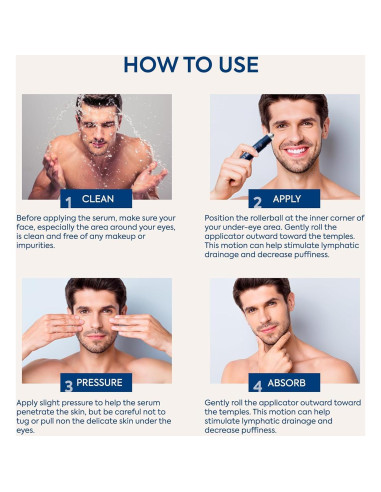 HOW TO USE

1 CLEAN

Before applying the serum, make sure your face, especially the area around your eyes, is clean and free of any makeup or impurities.

2 APPLY

Position the rollerball at the inner corner of your under-eye area. Gently roll the applicator outward toward the temples. This motion can help stimulate lymphatic drainage and decrease puffiness.

3 PRESSURE

Apply slight pressure to help the serum penetrate the skin, but be careful not to tug or pull non the delicate skin under the eyes.

4 ABSORB

Gently roll the applicator outward toward the temples. This motion can help stimulate lymphatic drainage and decrease puffiness.